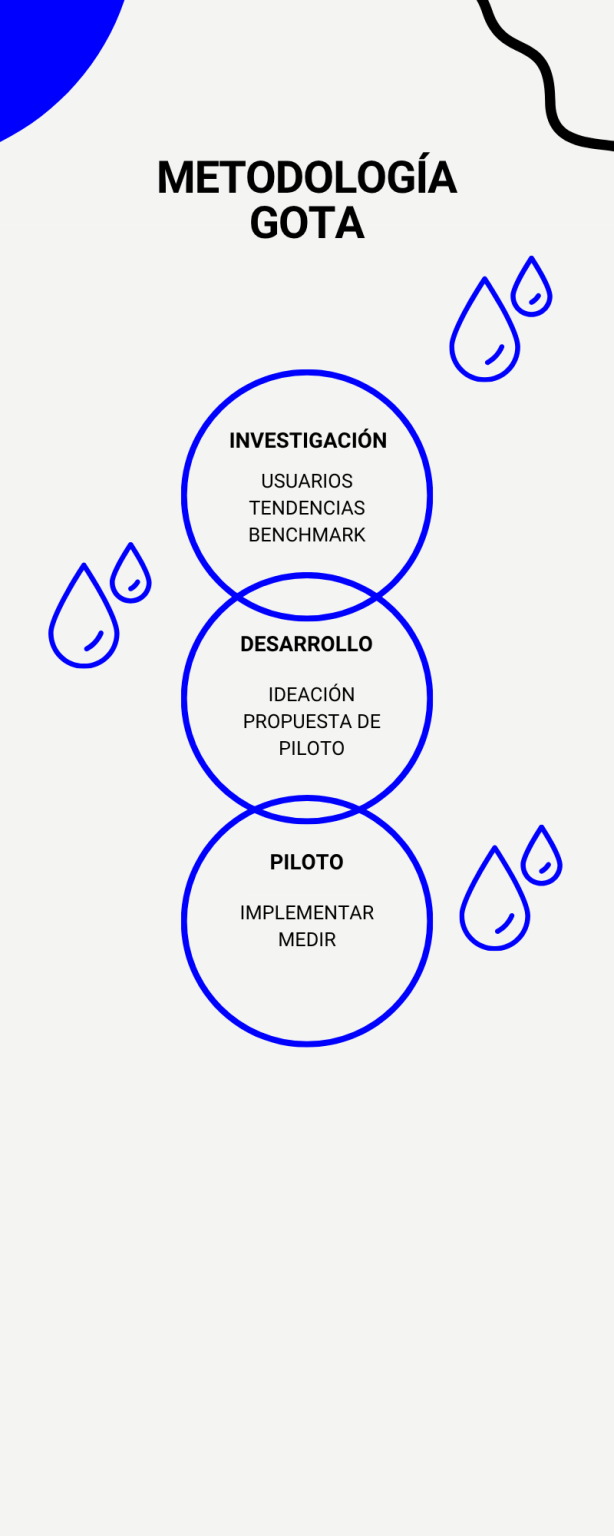 METODOLOGÍA GOTA

INVESTIGACIÓN

USUARIOS
TENDENCIAS
BENCHMARK

DESARROLLO

IDEACIÓN
PROPUESTA DE PILOTO

PILOTO

IMPLEMENTAR
MEDIR